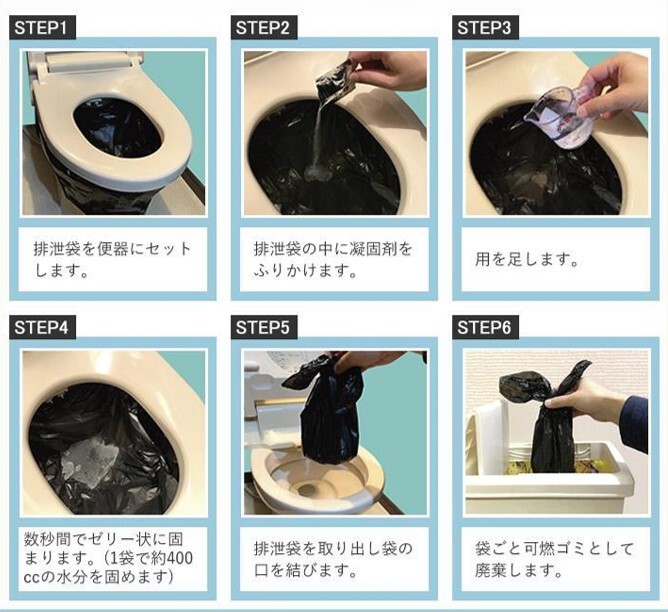 STEP1

排泄袋を便器にセットします。

STEP2

排泄袋の中に凝固剤をふりかけます。

STEP3

用を足します。

STEP4

数秒間でゼリー状に固まります。(1袋で約400ccの水分を固めます)

STEP5

排泄袋を取り出し袋の口を結びます。

STEP6

袋ごと可燃ゴミとして廃棄します。